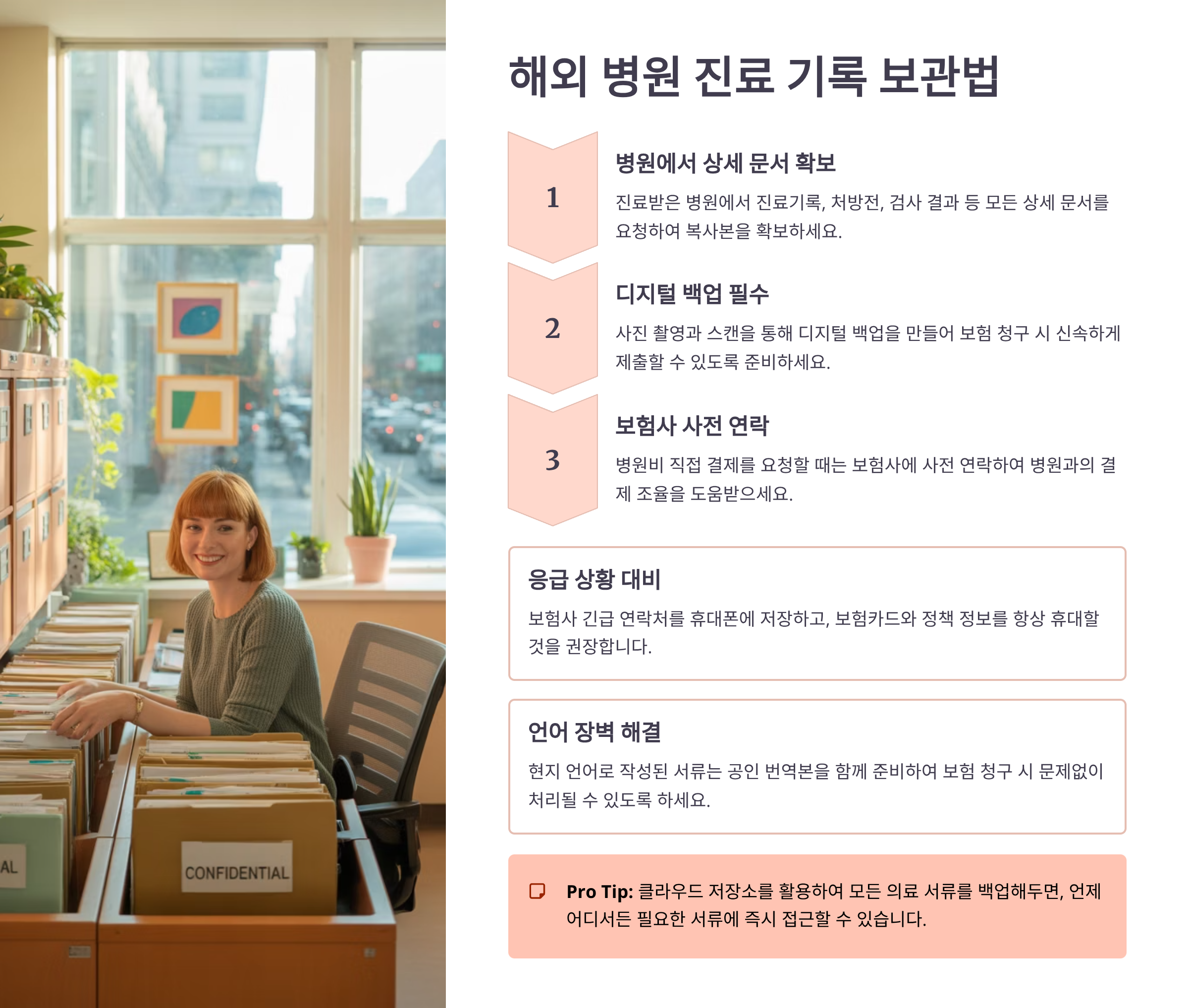 AL

CONFIDENTIAL

해외 병원 진료 기록 보관법

1

병원에서 상세 문서 확보

진료받은 병원에서 진료기록, 처방전, 검사 결과 등 모든 상세 문서를 요청하여 복사본을 확보하세요.

2

디지털 백업 필수

사진 촬영과 스캔을 통해 디지털 백업을 만들어 보험 청구 시 신속하게 제출할 수 있도록 준비하세요.

3

보험사 사전 연락

병원비 직접 결제를 요청할 때는 보험사에 사전 연락하여 병원과의 결제 조율을 도움받으세요.

응급 상황 대비

보험사 긴급 연락처를 휴대폰에 저장하고, 보험카드와 정책 정보를 항상 휴대할 것을 권장합니다.

언어 장벽 해결

현지 언어로 작성된 서류는 공인 번역본을 함께 준비하여 보험 청구 시 문제없이 처리될 수 있도록 하세요.

Pro Tip: 클라우드 저장소를 활용하여 모든 의료 서류를 백업해두면, 언제 어디서든 필요한 서류에 즉시 접근할 수 있습니다.